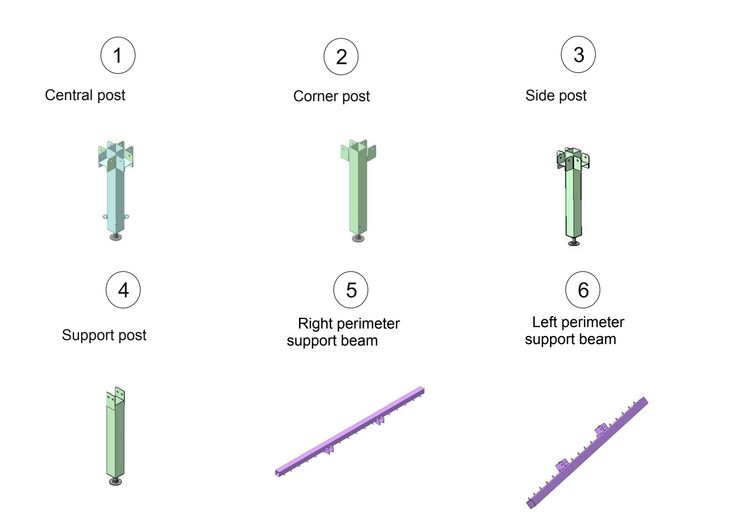 1

Central post

2

Corner post

3

Side post

4

Support post

5

Right perimeter support beam

6

Left perimeter support beam