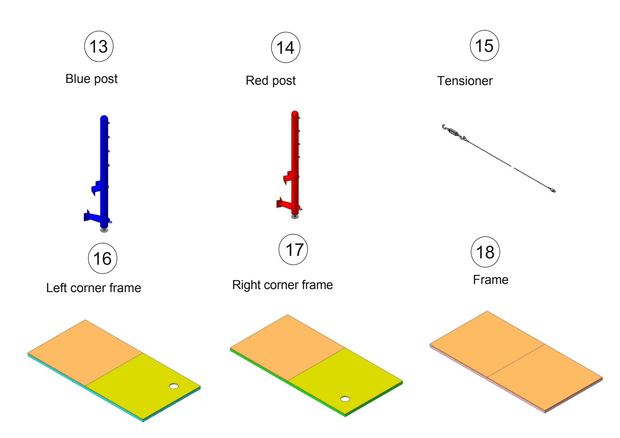 13
Blue post

14
Red post

15
Tensioner

16
Left corner frame

17
Right corner frame

18
Frame