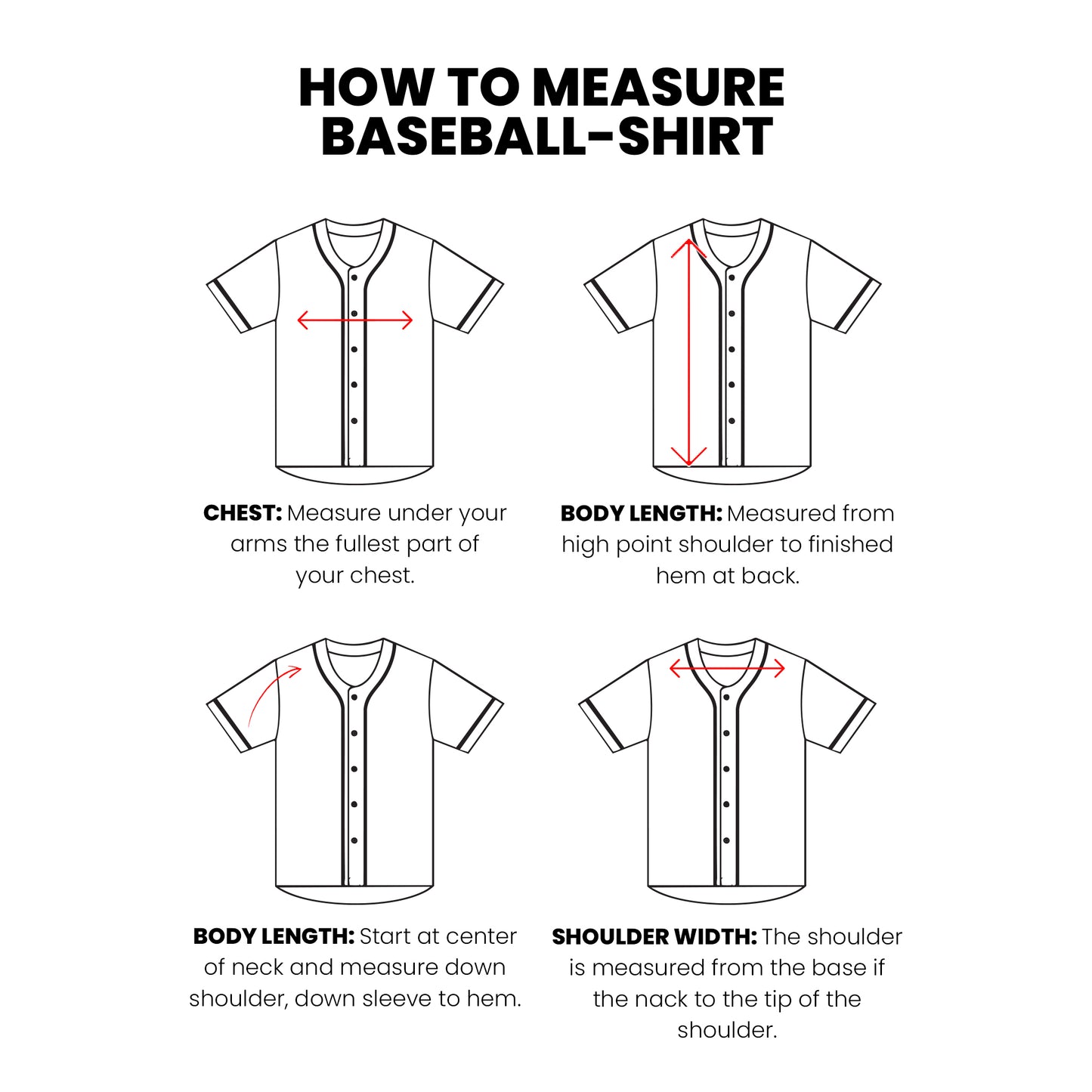 HOW TO MEASURE BASEBALL-SHIRT

CHEST: Measure under your arms the fullest part of your chest.

BODY LENGTH: Measured from high point shoulder to finished hem at back.

BODY LENGTH: Start at center of neck and measure down shoulder, down sleeve to hem.

SHOULDER WIDTH: The shoulder is measured from the base if the nack to the tip of the shoulder.