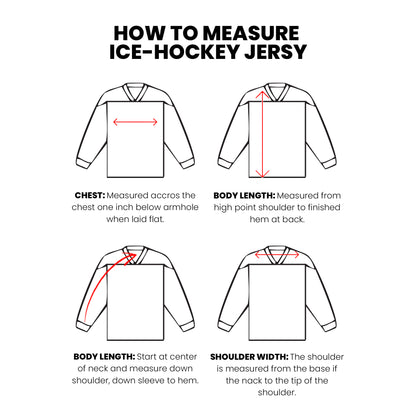 HOW TO MEASURE ICE-HOCKEY JERSY

CHEST: Measured accros the chest one inch below armhole when laid flat.

BODY LENGTH: Measured from high point shoulder to finished hem at back.

BODY LENGTH: Start at center of neck and measure down shoulder, down sleeve to hem.

SHOULDER WIDTH: The shoulder is measured from the base if the nack to the tip of the shoulder.