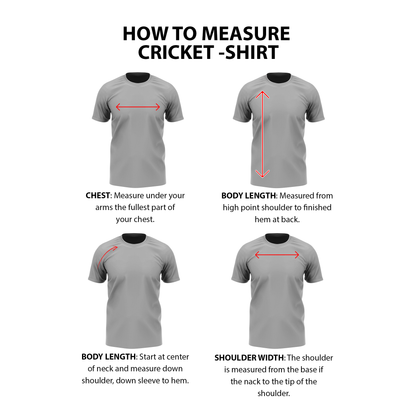 HOW TO MEASURE CRICKET -SHIRT

CHEST: Measure under your arms the fullest part of your chest.

BODY LENGTH: Measured from high point shoulder to finished hem at back.

BODY LENGTH: Start at center of neck and measure down shoulder, down sleeve to hem.

SHOULDER WIDTH: The shoulder is measured from the base if the nack to the tip of the shoulder.